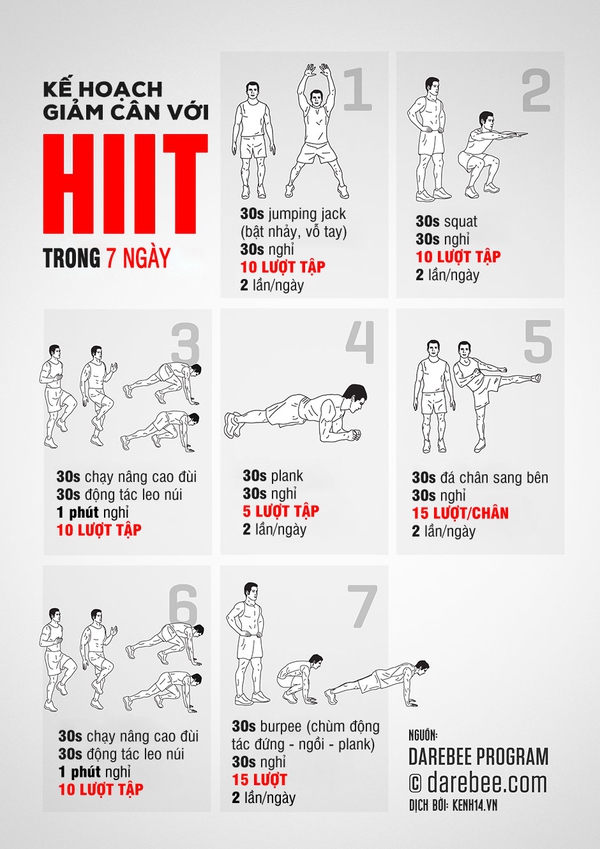 KẾ HOẠCH GIẢM CÂN VỚI
HIIT
TRONG 7 NGÀY

1
30s jumping jack (bật nhảy, vỗ tay)
30s nghỉ
10 LƯỢT TẬP
2 lần/ngày

2
30s squat
30s nghỉ
10 LƯỢT TẬP
2 lần/ngày

3
30s chạy nâng cao đùi
30s động tác leo núi
1 phút nghỉ
10 LƯỢT TẬP

4
30s plank
30s nghỉ
5 LƯỢT TẬP
2 lần/ngày

5
30s đá chân sang bên
30s nghỉ
15 LƯỢT/CHÂN
2 lần/ngày

6
30s chạy nâng cao đùi
30s động tác leo núi
1 phút nghỉ
10 LƯỢT TẬP

7
30s burpee (chùm động tác đứng - ngồi - plank)
30s nghỉ
15 LƯỢT
2 lần/ngày

NGUỒN:
DAREBEE PROGRAM
© darebee.com
DỊCH BỞI: KENH14.VN