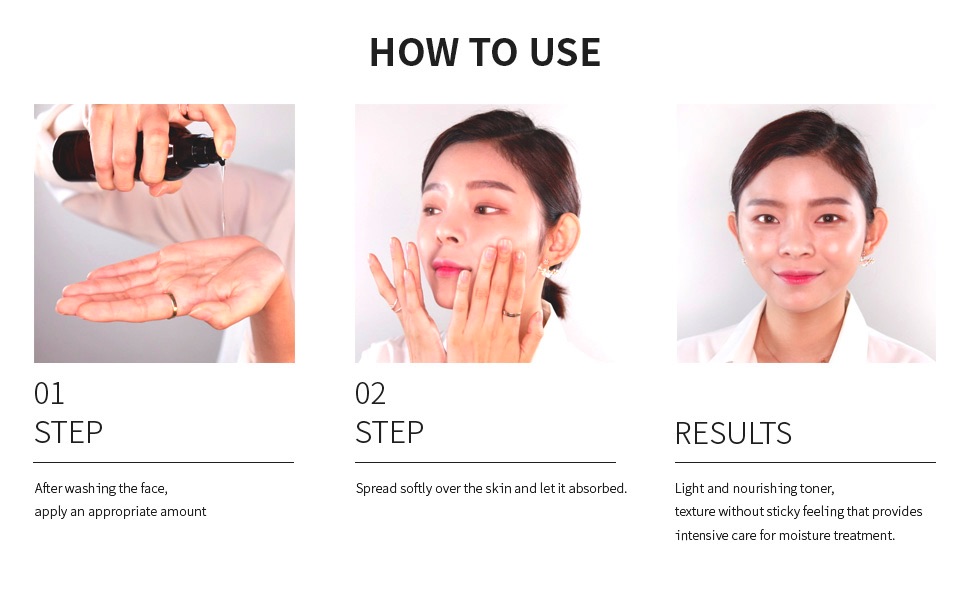 HOW TO USE

01
STEP

After washing the face,
apply an appropriate amount

02
STEP

Spread softly over the skin and let it absorbed.

RESULTS

Light and nourishing toner,
texture without sticky feeling that provides
intensive care for moisture treatment.