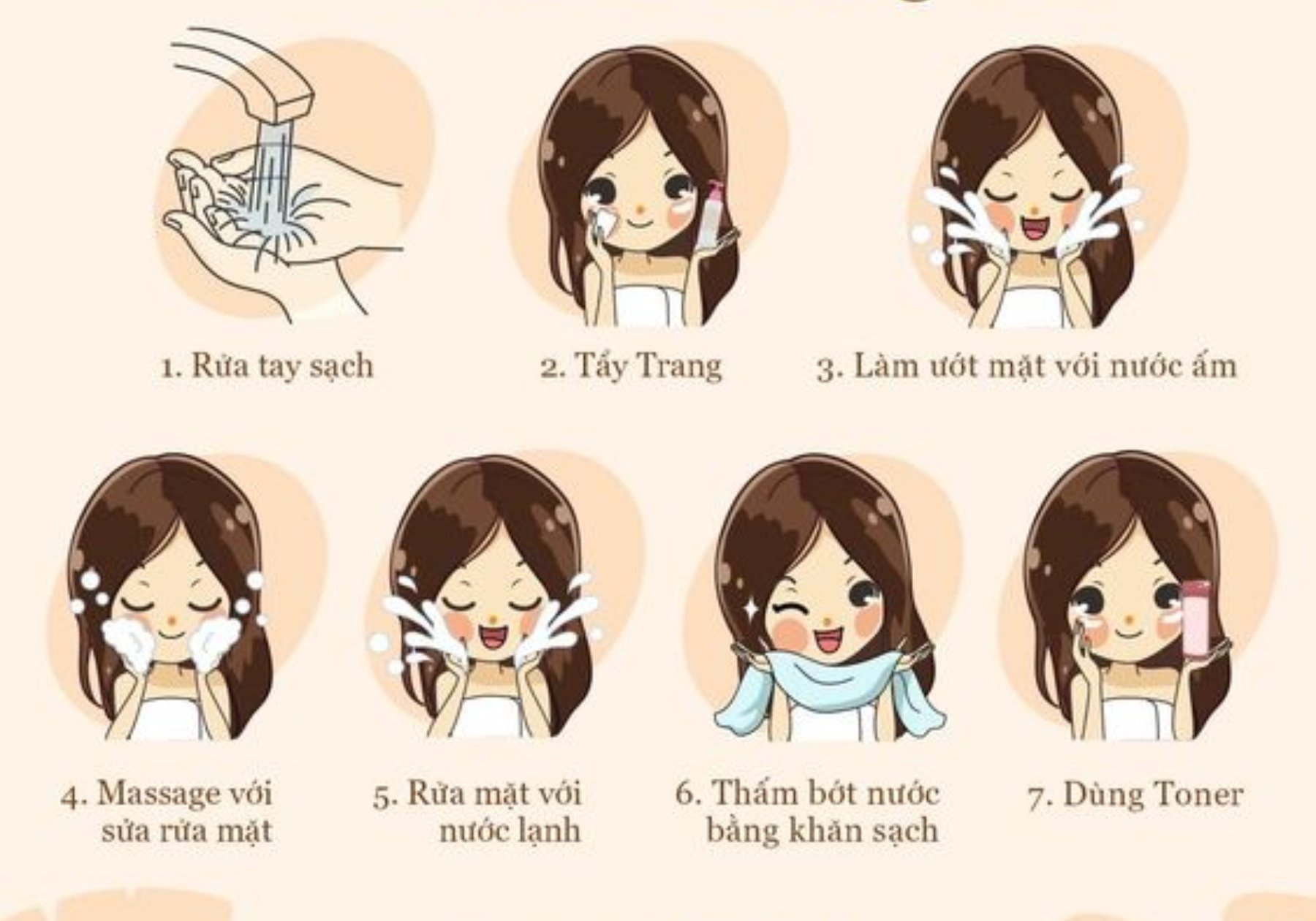 1. Rửa tay sạch

2. Tẩy Trang

3. Làm ướt mặt với nước ấm

4. Massage với sữa rửa mặt

5. Rửa mặt với nước lạnh

6. Thấm bớt nước bằng khăn sạch

7. Dùng Toner