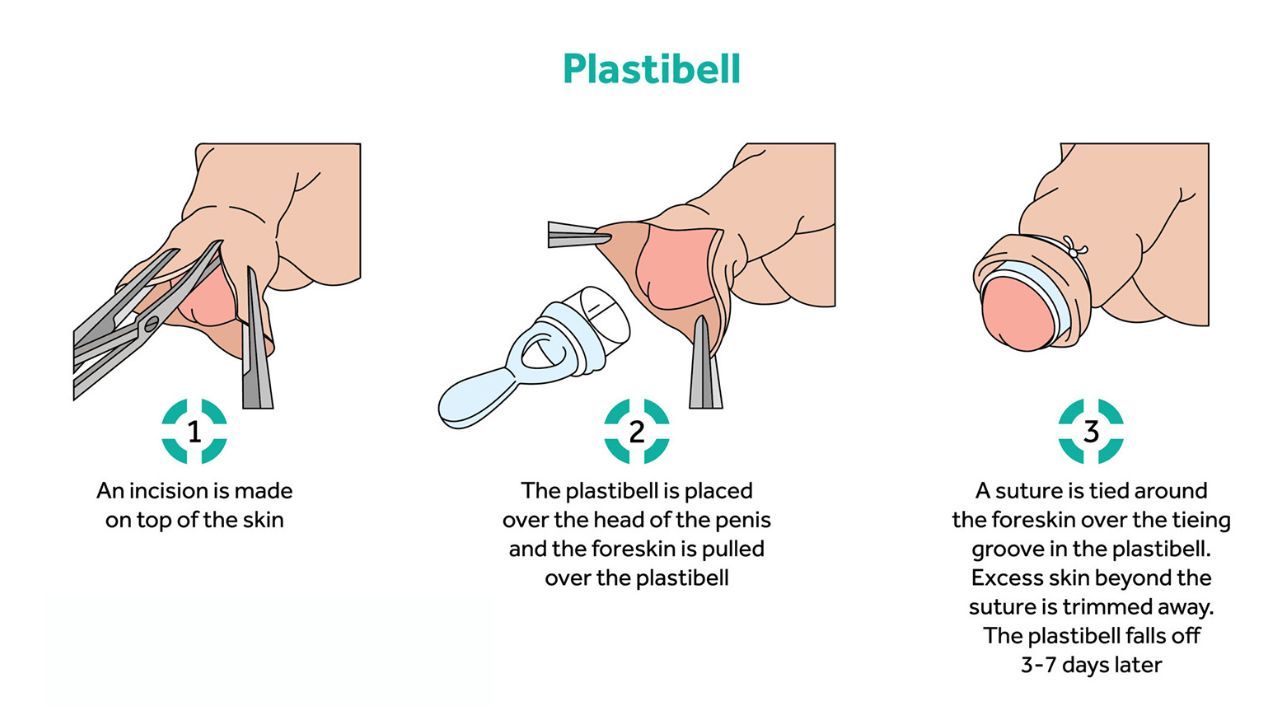 Plastibell

1
An incision is made on top of the skin

2
The plastibell is placed over the head of the penis and the foreskin is pulled over the plastibell

3
A suture is tied around the foreskin over the tieing groove in the plastibell. Excess skin beyond the suture is trimmed away. The plastibell falls off 3-7 days later